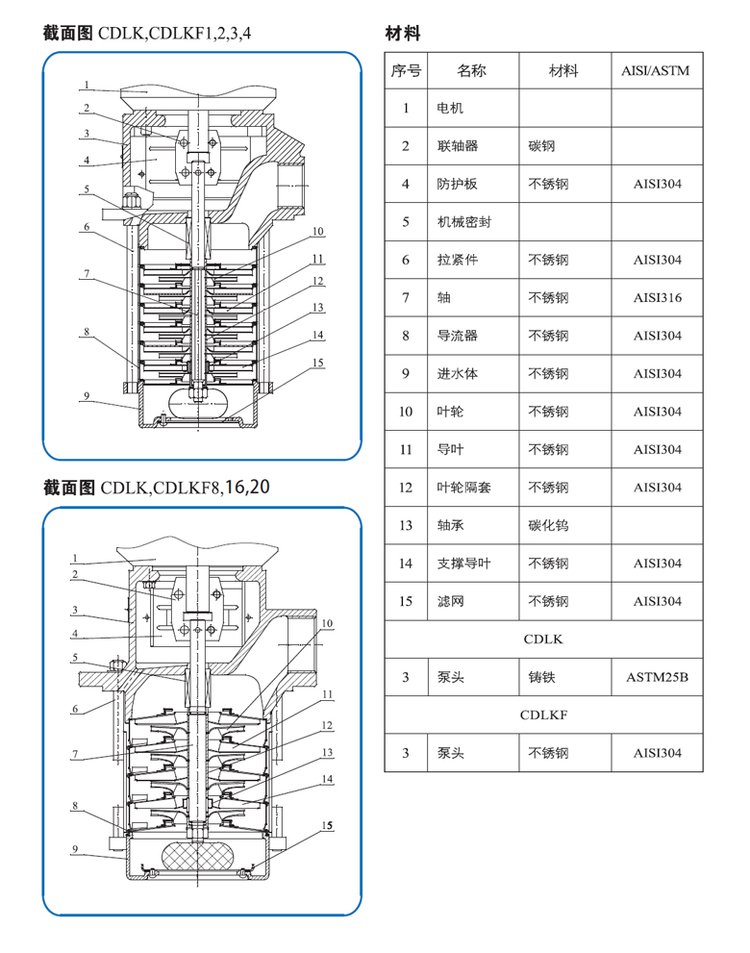 截面图 CDLK,CDLKF1,2,3,4

1
2
3
4
5
6
7
8
9
10
11
12
13
14
15

截面图 CDLK,CDLKF8,16,20

1
2
3
4
5
6
7
8
9
10
11
12
13
14
15

材料

| 序号 | 名称 | 材料 | AISI/ASTM |
|---|---|---|---|
| 1 | 电机 | | |
| 2 | 联轴器 | 碳钢 | |
| 4 | 防护板 | 不锈钢 | AISI304 |
| 5 | 机械密封 | | |
| 6 | 拉紧件 | 不锈钢 | AISI304 |
| 7 | 轴 | 不锈钢 | AISI316 |
| 8 | 导流器 | 不锈钢 | AISI304 |
| 9 | 进水体 | 不锈钢 | AISI304 |
| 10 | 叶轮 | 不锈钢 | AISI304 |
| 11 | 导叶 | 不锈钢 | AISI304 |
| 12 | 叶轮隔套 | 不锈钢 | AISI304 |
| 13 | 轴承 | 碳化钨 | |
| 14 | 支撑导叶 | 不锈钢 | AISI304 |
| 15 | 滤网 | 不锈钢 | AISI304 |
| CDLK | | | |
| 3 | 泵头 | 铸铁 | ASTM25B |
| CDLKF | | | |
| 3 | 泵头 | 不锈钢 | AISI304 |